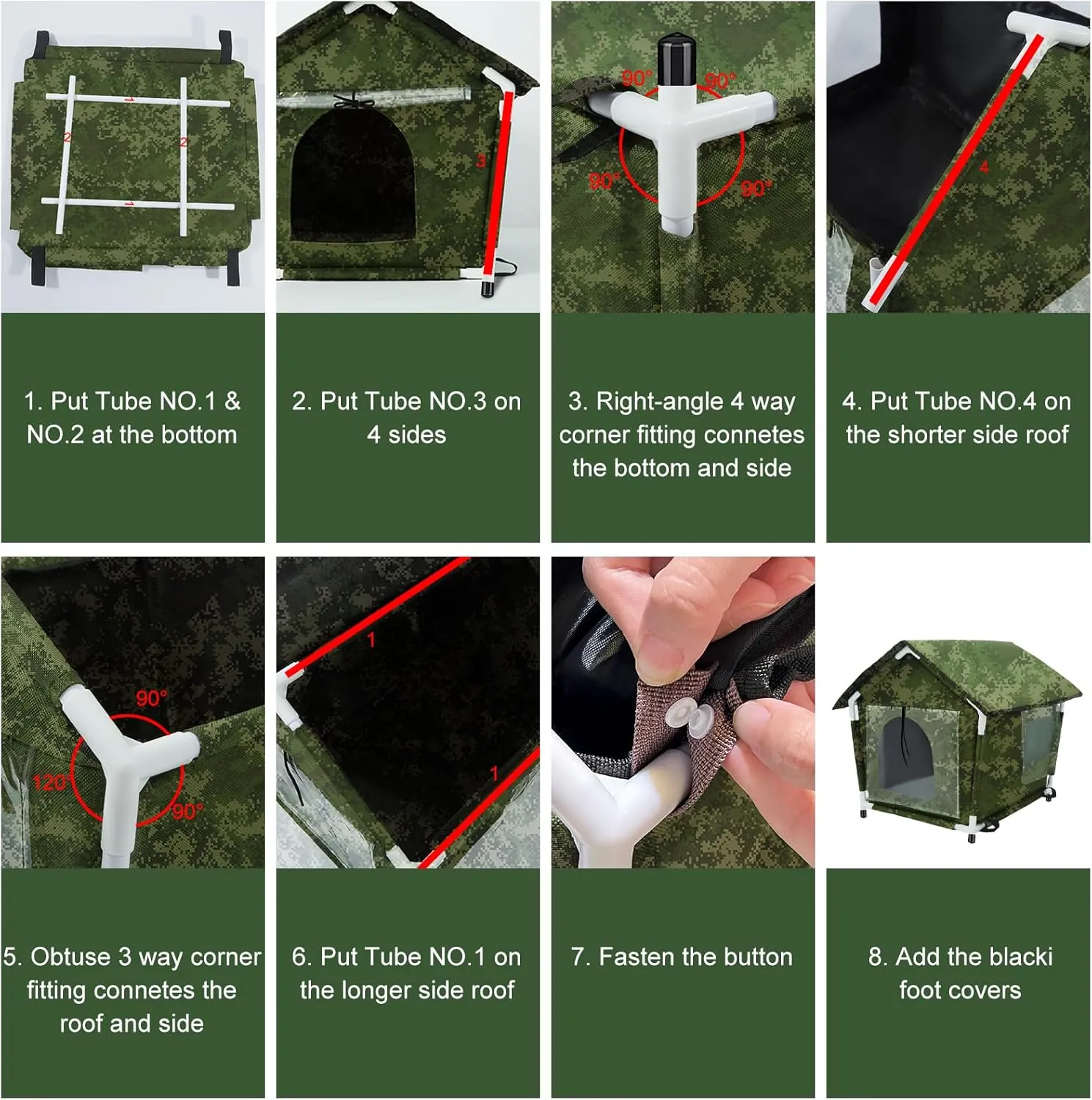 1
2
2
1

1. Put Tube NO.1 & NO.2 at the bottom

3

2. Put Tube NO.3 on 4 sides

90°
90°
90°
90°

3. Right-angle 4 way corner fitting connetes the bottom and side

4

4. Put Tube NO.4 on the shorter side roof

90°
120°
90°

5. Obtuse 3 way corner fitting connetes the roof and side

1
1

6. Put Tube NO.1 on the longer side roof

7. Fasten the button

8. Add the blacki foot covers