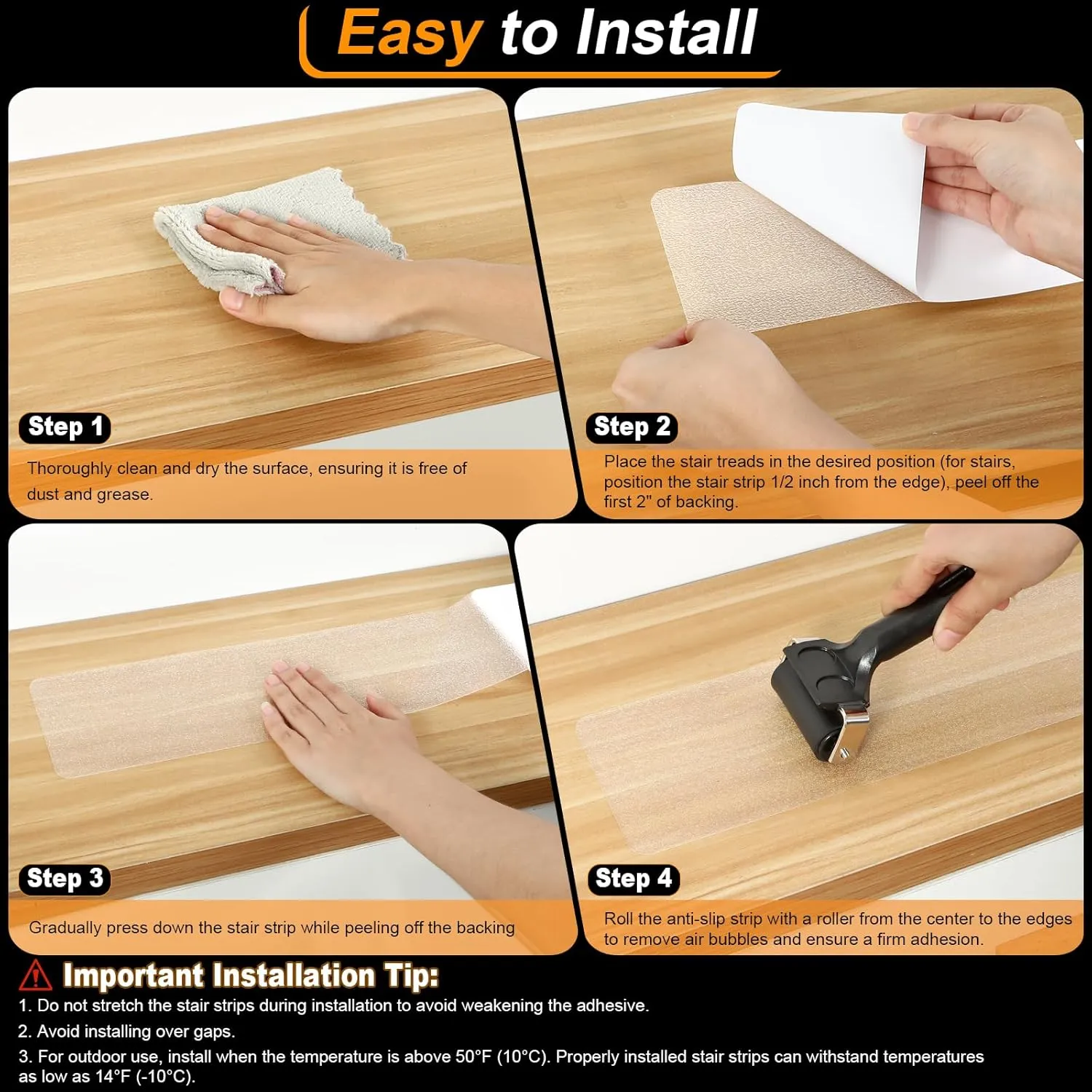 Easy to Install

Step 1
Thoroughly clean and dry the surface, ensuring it is free of dust and grease.

Step 2
Place the stair treads in the desired position (for stairs, position the stair strip 1/2 inch from the edge), peel off the first 2" of backing.

Step 3
Gradually press down the stair strip while peeling off the backing

Step 4
Roll the anti-slip strip with a roller from the center to the edges to remove air bubbles and ensure a firm adhesion.

Important Installation Tip:
1. Do not stretch the stair strips during installation to avoid weakening the adhesive.
2. Avoid installing over gaps.
3. For outdoor use, install when the temperature is above 50°F (10°C). Properly installed stair strips can withstand temperatures as low as 14°F (-10°C).