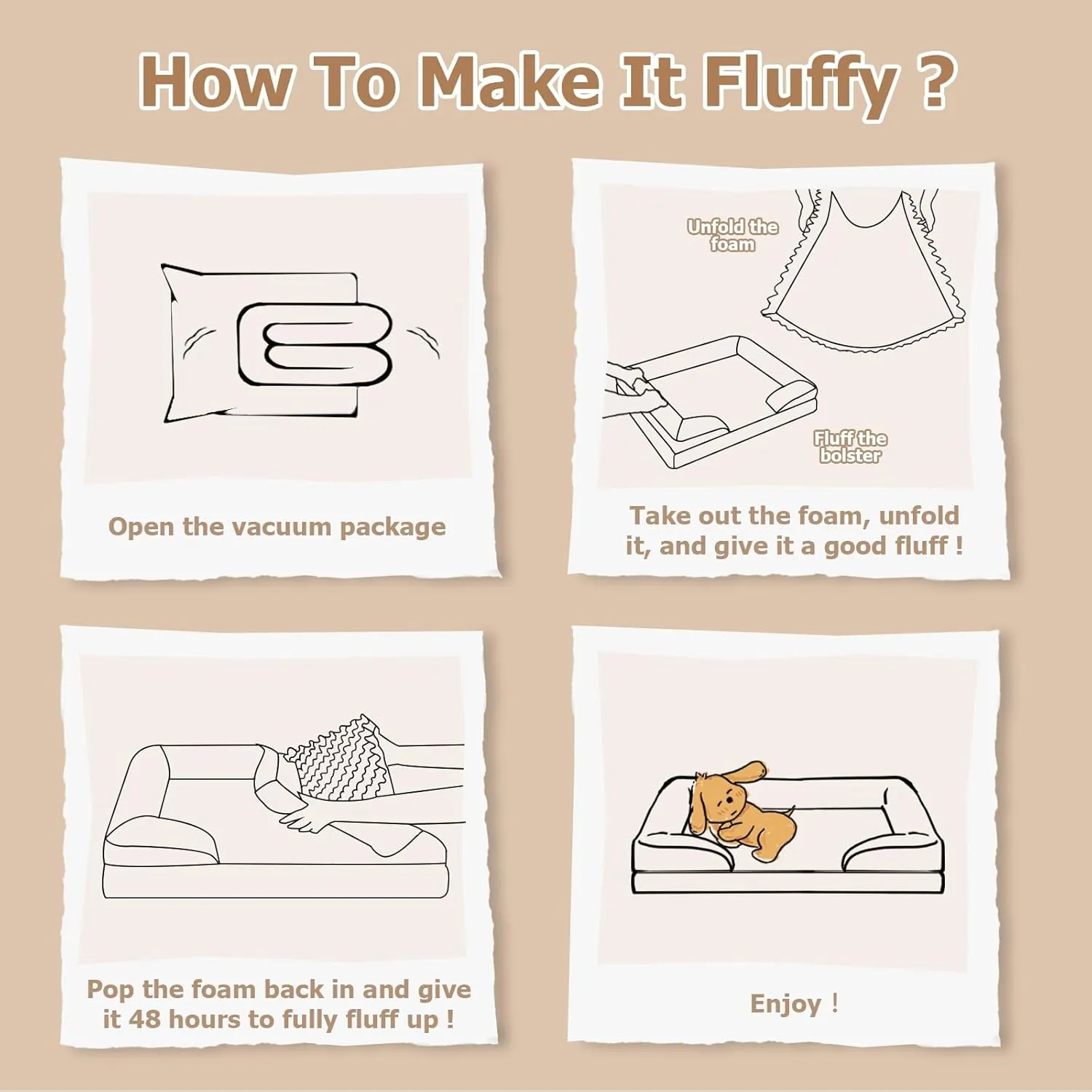 How To Make It Fluffy ?

Open the vacuum package

Unfold the foam

Fluff the bolster

Take out the foam, unfold it, and give it a good fluff !

Pop the foam back in and give it 48 hours to fully fluff up !

Enjoy !