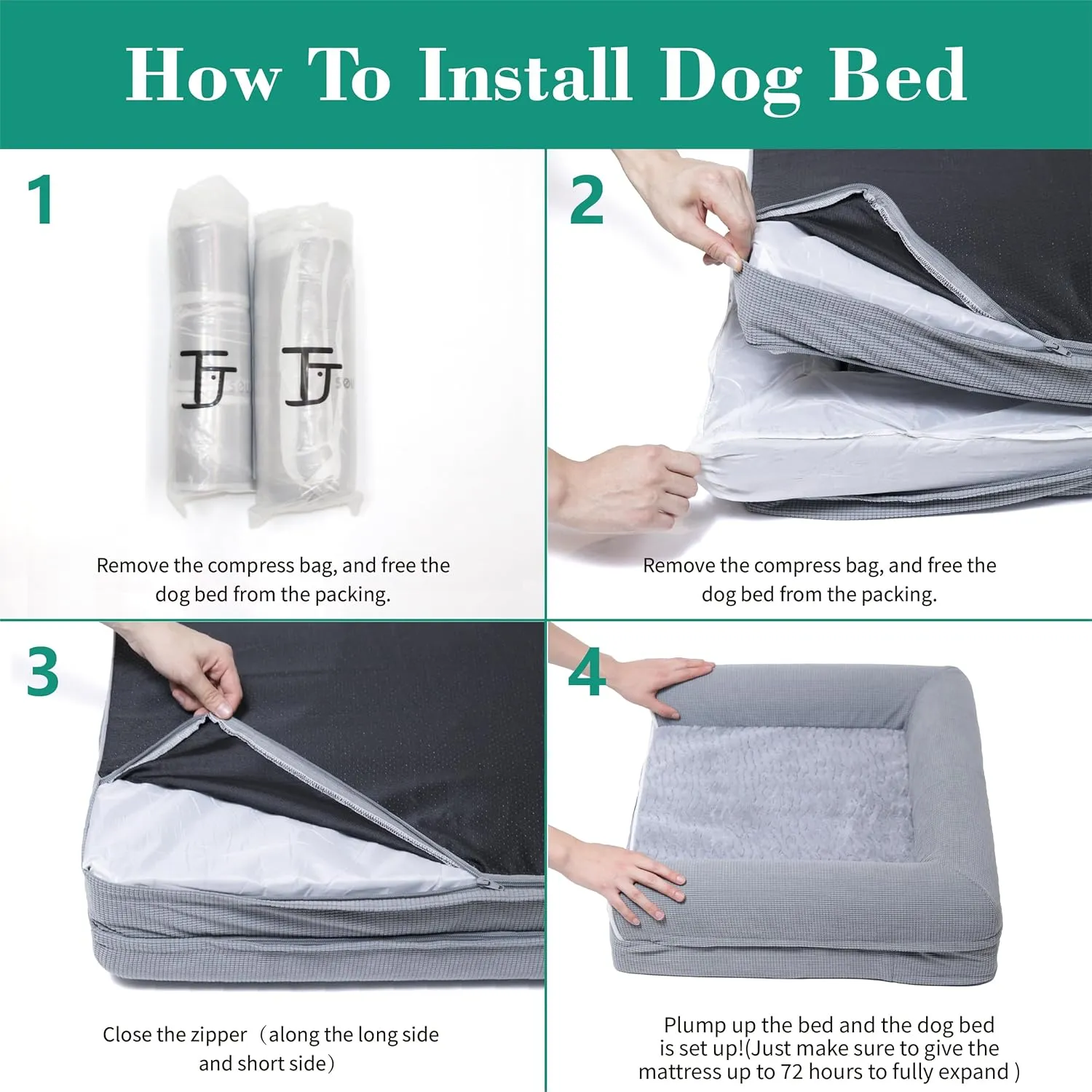 How To Install Dog Bed

1

Remove the compress bag, and free the dog bed from the packing.

2

Remove the compress bag, and free the dog bed from the packing.

3

Close the zipper（along the long side and short side）

4

Plump up the bed and the dog bed is set up!(Just make sure to give the mattress up to 72 hours to fully expand )