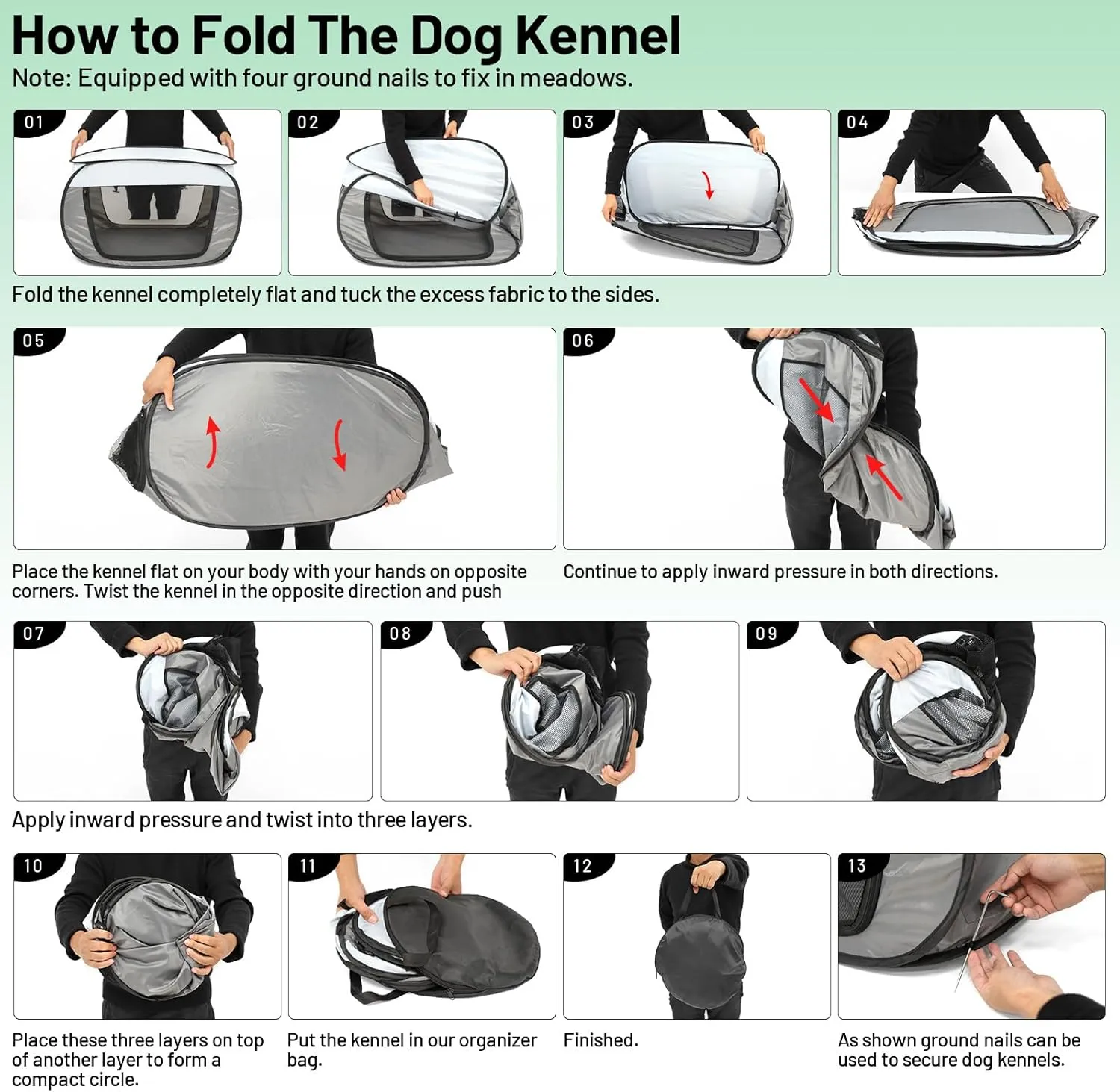 How to Fold The Dog Kennel

Note: Equipped with four ground nails to fix in meadows.

01

02

03

04

Fold the kennel completely flat and tuck the excess fabric to the sides.

05

06

Place the kennel flat on your body with your hands on opposite corners. Twist the kennel in the opposite direction and push

Continue to apply inward pressure in both directions.

07

08

09

Apply inward pressure and twist into three layers.

10

11

12

13

Place these three layers on top of another layer to form a compact circle.

Put the kennel in our organizer bag.

Finished.

As shown ground nails can be used to secure dog kennels.