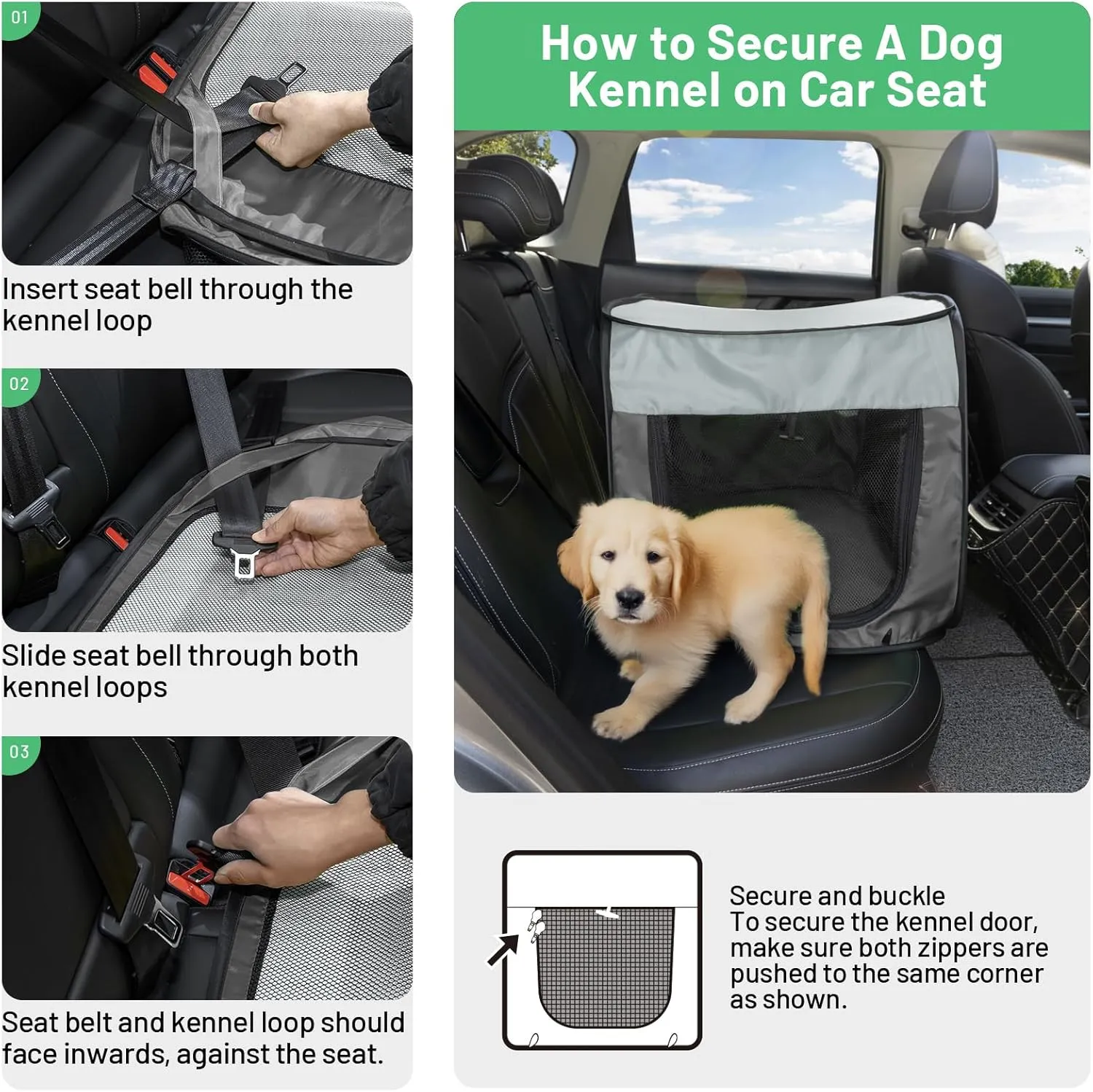 01

Insert seat bell through the kennel loop

02

Slide seat bell through both kennel loops

03

Seat belt and kennel loop should face inwards, against the seat.

How to Secure A Dog Kennel on Car Seat

Secure and buckle
To secure the kennel door, make sure both zippers are pushed to the same corner as shown.